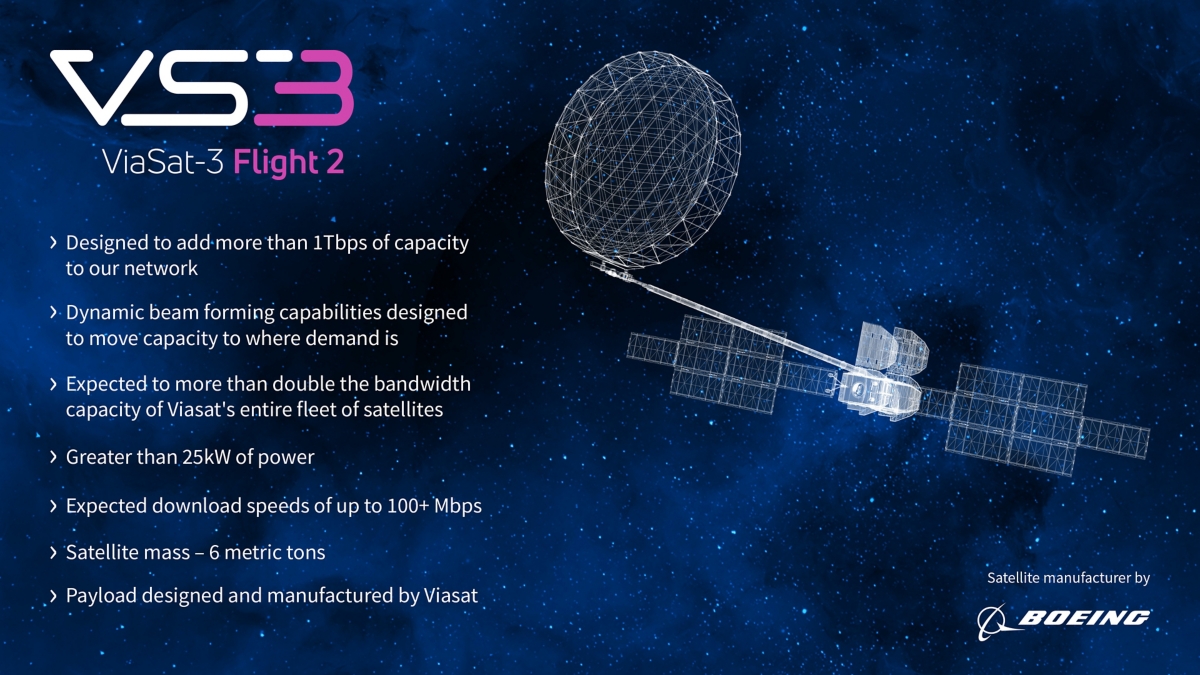 VS3

ViaSat-3 Flight 2

› Designed to add more than 1Tbps of capacity to our network

› Dynamic beam forming capabilities designed to move capacity to where demand is

› Expected to more than double the bandwidth capacity of Viasat's entire fleet of satellites

› Greater than 25kW of power

› Expected download speeds of up to 100+ Mbps

› Satellite mass – 6 metric tons

› Payload designed and manufactured by Viasat

Satellite manufacturer by

BOEING