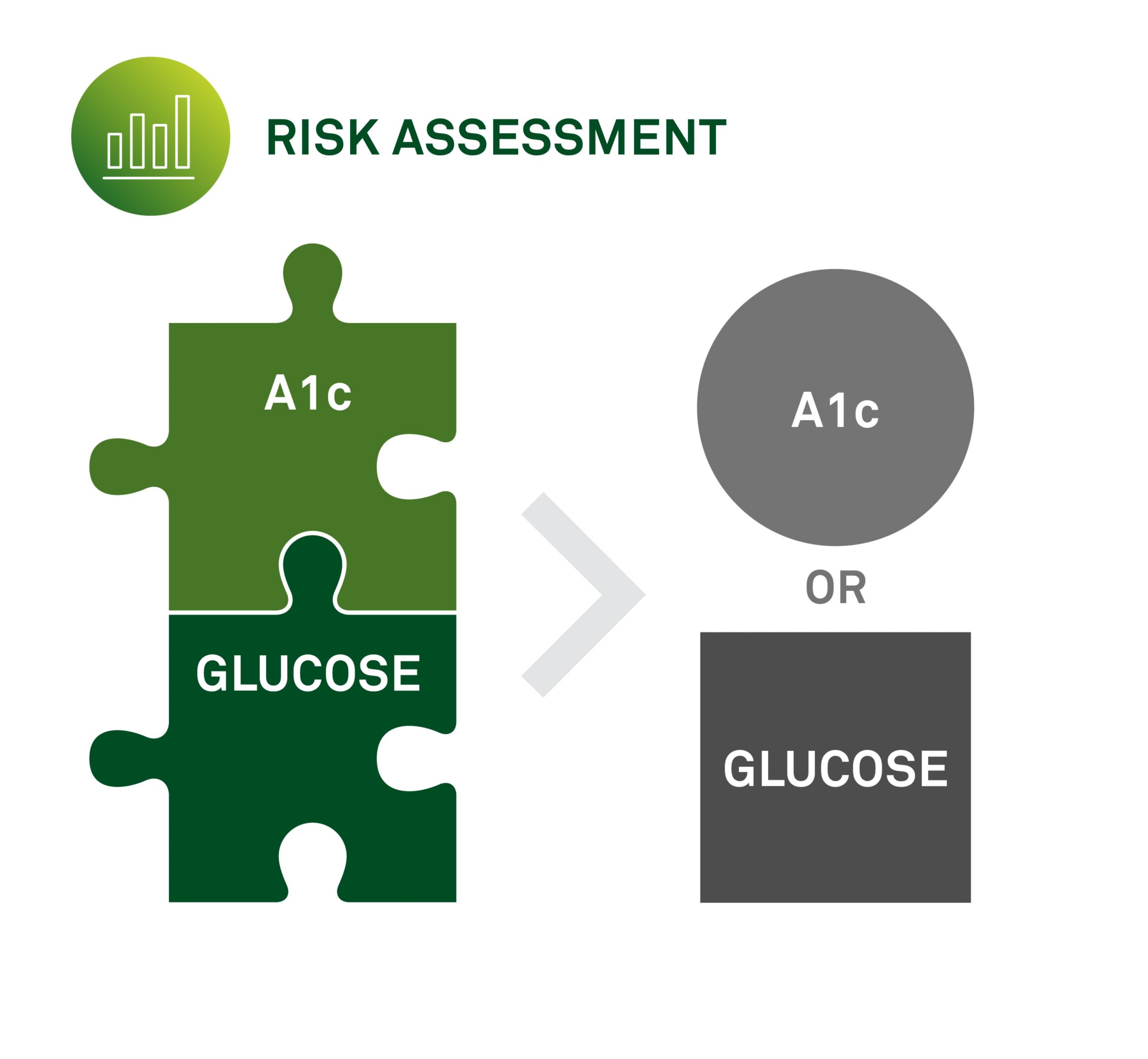 RISK ASSESSMENT

A1c

GLUCOSE

A1c

OR

GLUCOSE