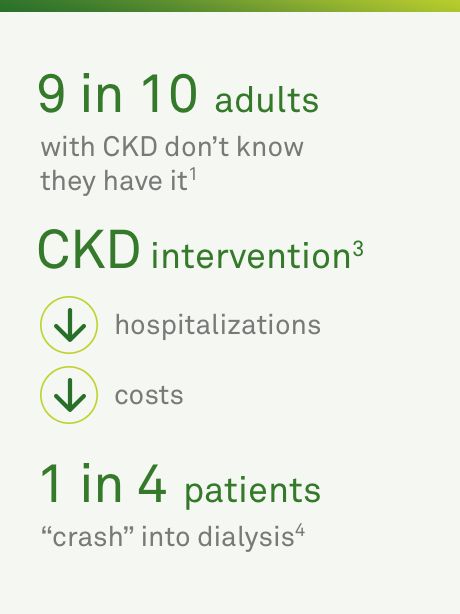 9 in 10 adults

with CKD don’t know they have it$^1$

CKD intervention$^3$

hospitalizations

costs

1 in 4 patients

“crash” into dialysis$^4$