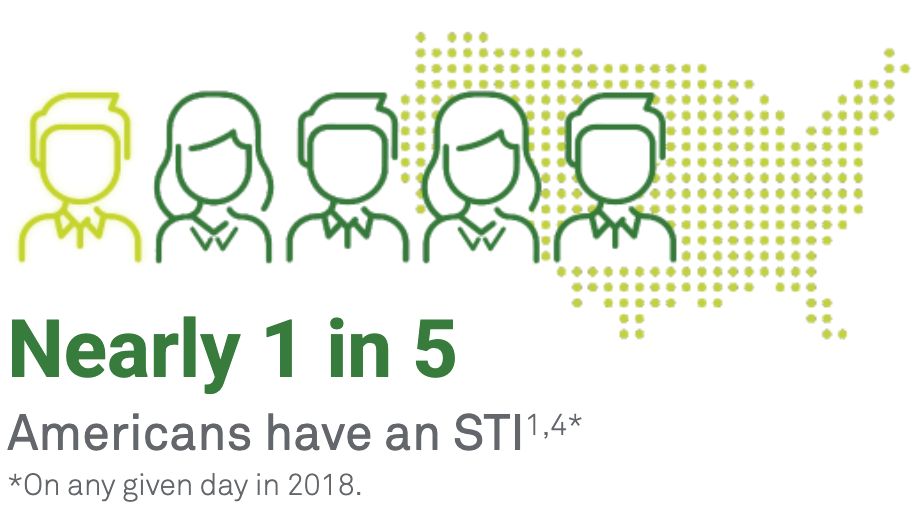 Nearly 1 in 5

Americans have an STI$^{1,4*}$

*On any given day in 2018.